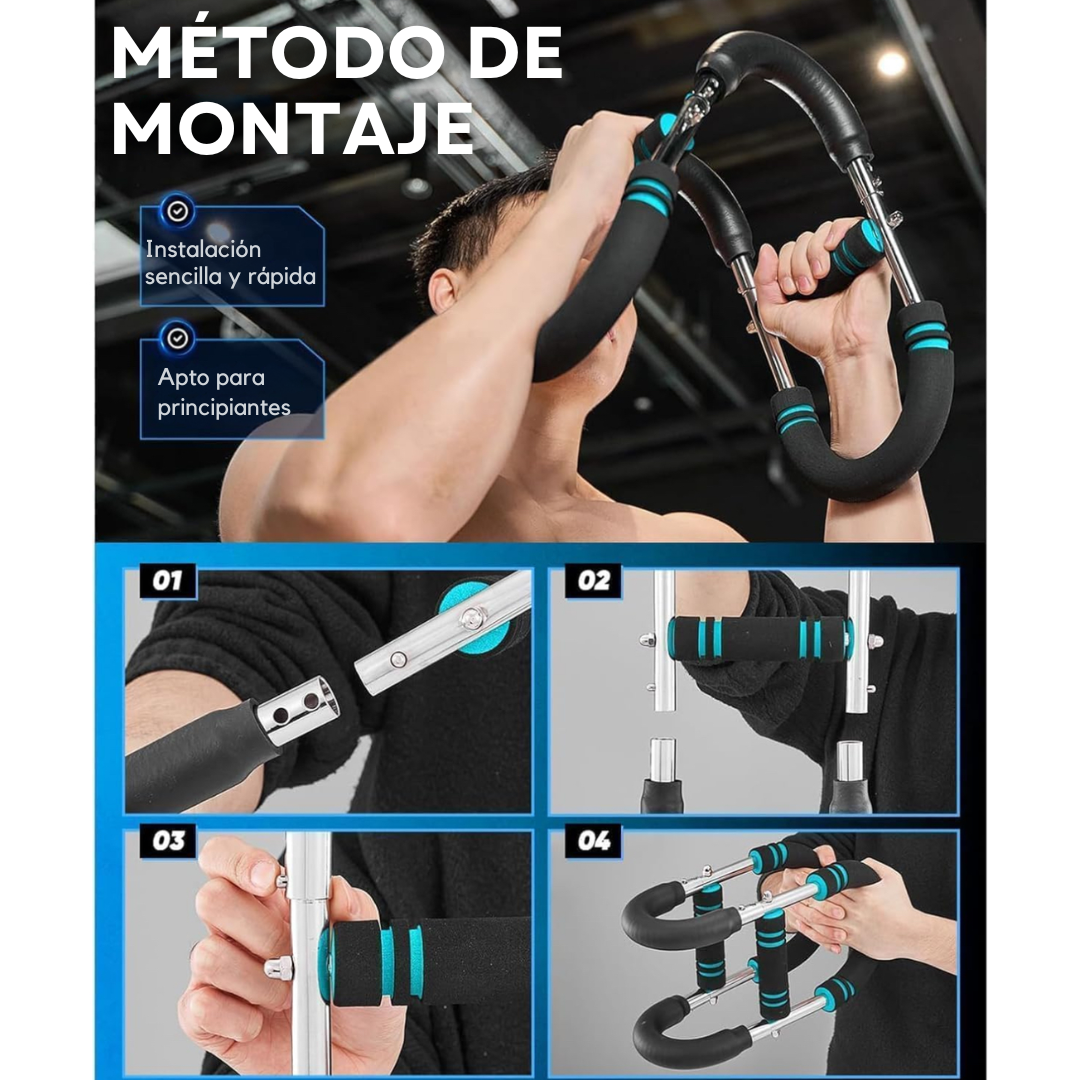 MÉTODO DE MONTAJE

Instalación sencilla y rápida

Apto para principiantes

01

02

03

04