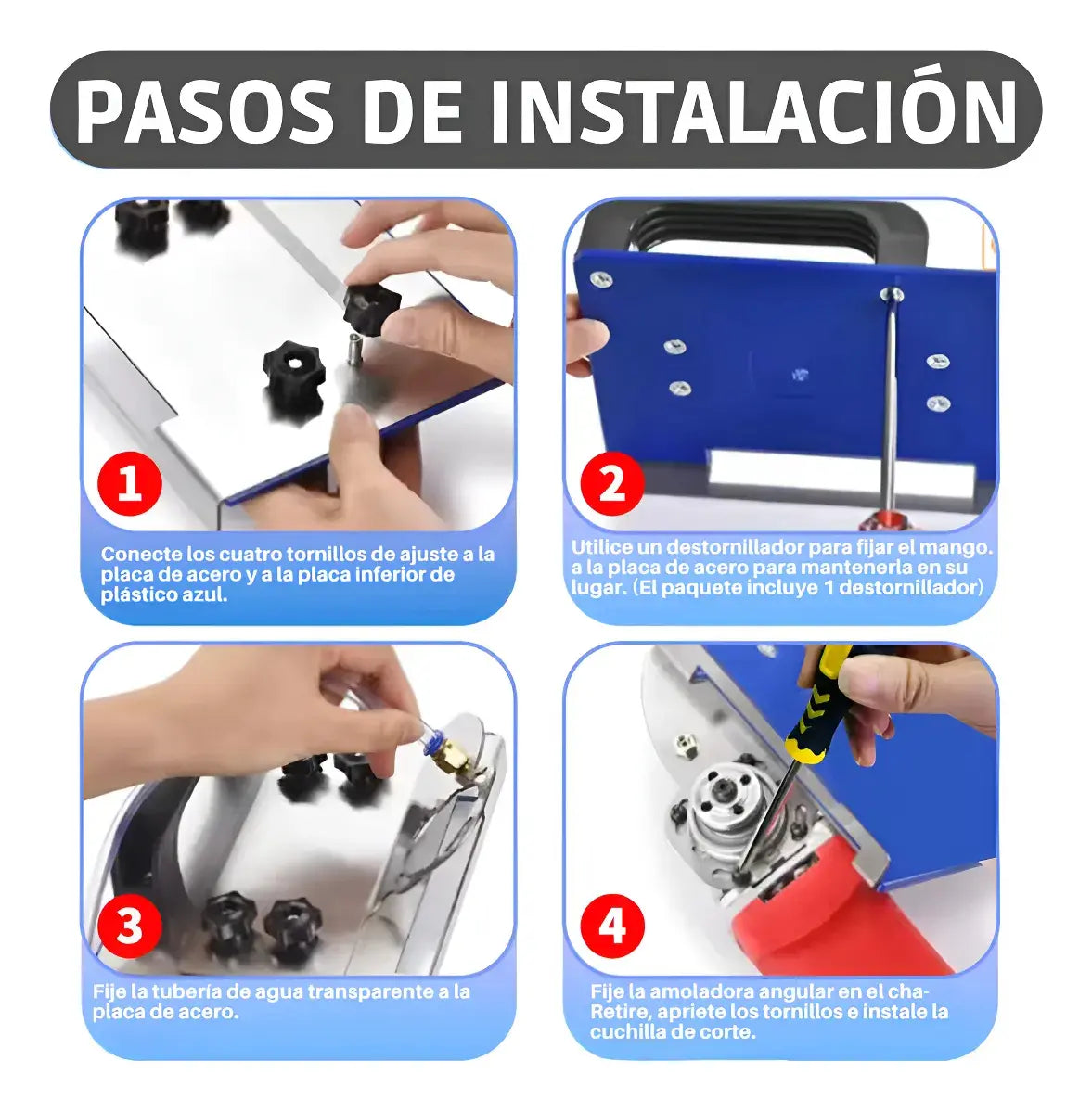 PASOS DE INSTALACIÓN

1

Conecte los cuatro tornillos de ajuste a la placa de acero y a la placa inferior de plástico azul.

2

Utilice un destornillador para fijar el mango. a la placa de acero para mantenerla en su lugar. (El paquete incluye 1 destornillador)

3

Fije la tubería de agua transparente a la placa de acero.

4

Fije la amoladora angular en el cha-Retire, apriete los tornillos e instale la cuchilla de corte.