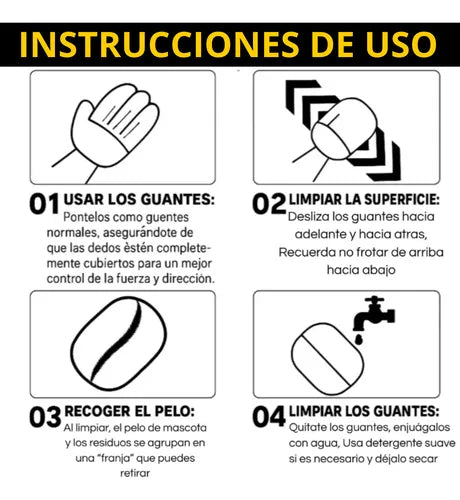 INSTRUCCIONES DE USO

01 USAR LOS GUANTES:
Pontelos como guentes normales, asegurándote de que las dedos èstén completemente cubiertos para un mejor control de la fuerza y dirección.

02 LIMPIAR LA SUPERFICIE:
Desliza los guantes hacia adelante y hacia atras, Recuerda no frotar de arriba hacia abajo

03 RECOGER EL PELO:
Al limpiar, el pelo de mascota y los residuos se agrupan en una "franja" que puedes retirar

04 LIMPIAR LOS GUANTES:
Quitate los guantes, enjuágalos con agua, Usa detergente suave si es necesario y déjalo secar