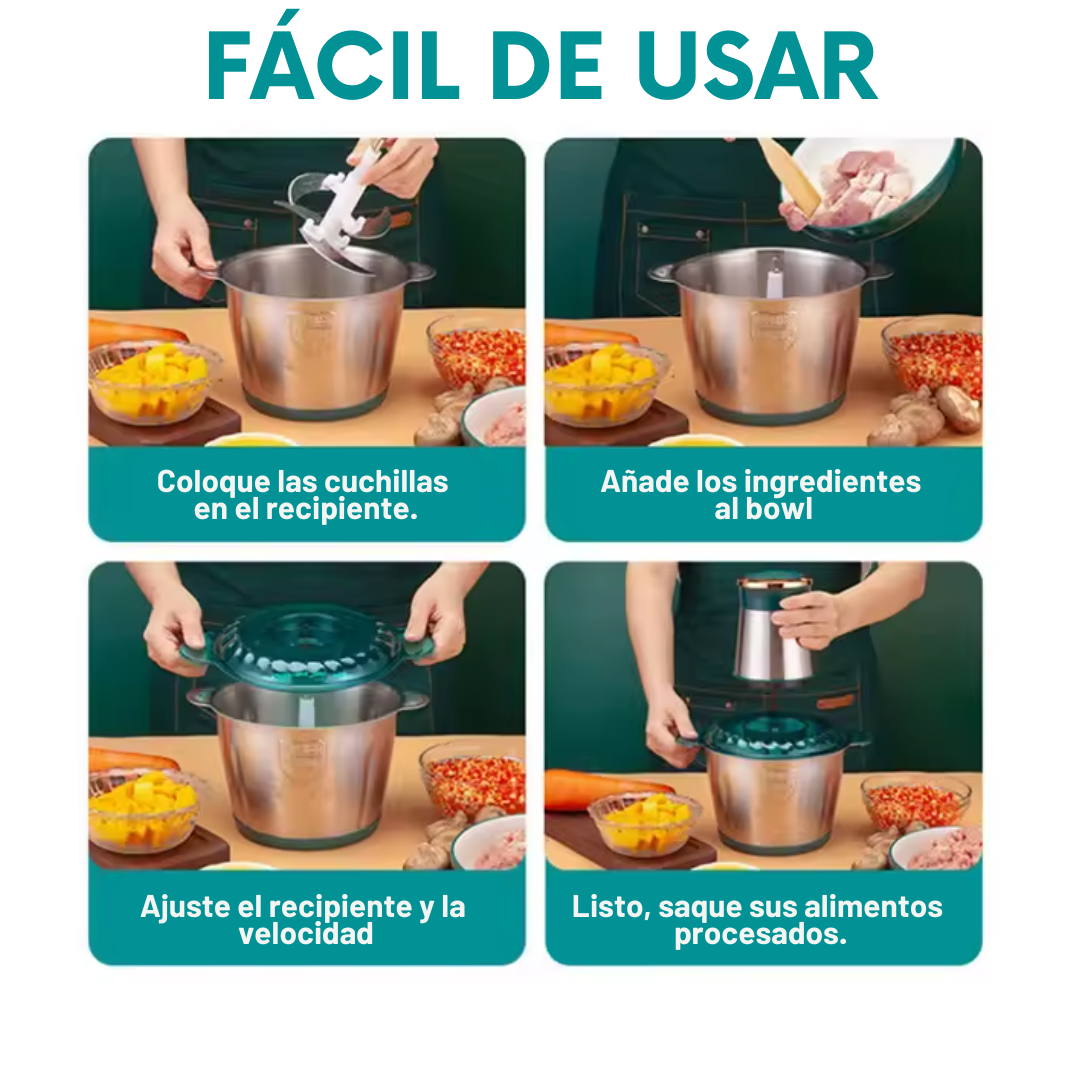 FÁCIL DE USAR

Coloque las cuchillas en el recipiente.

Añade los ingredientes al bowl

Ajuste el recipiente y la velocidad

Listo, saque sus alimentos procesados.