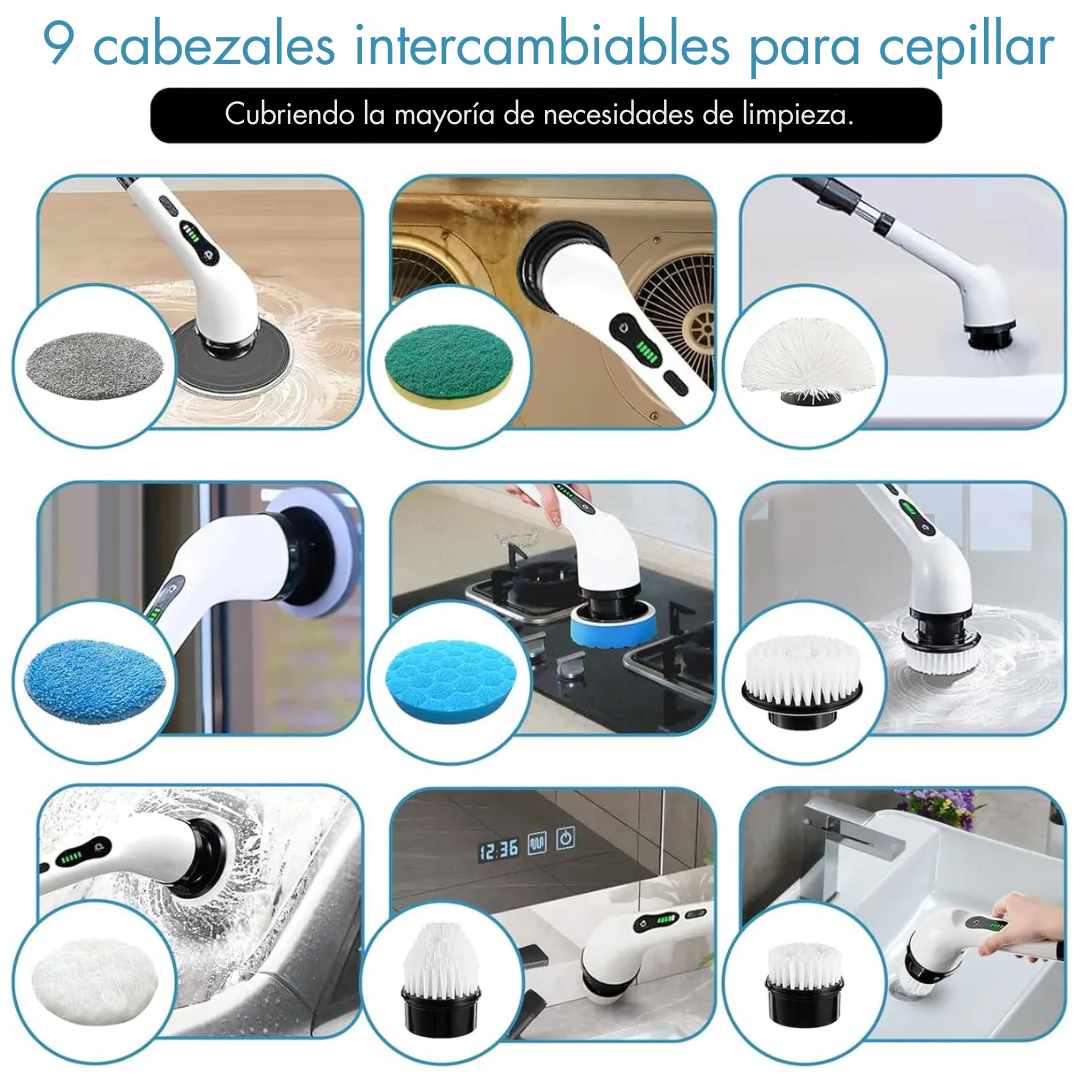 9 cabezales intercambiables para cepillar

Cubriendo la mayoría de necesidades de limpieza.

12:36