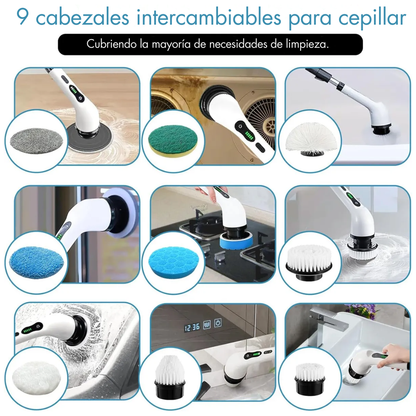 9 cabezales intercambiables para cepillar

Cubriendo la mayoría de necesidades de limpieza.

12:36