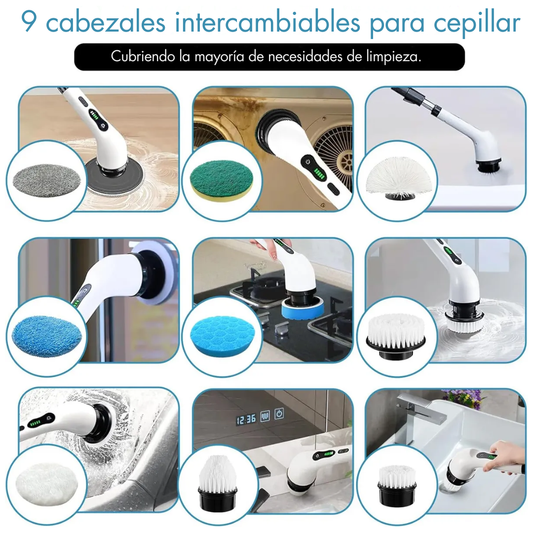 9 cabezales intercambiables para cepillar

Cubriendo la mayoría de necesidades de limpieza.

12:36