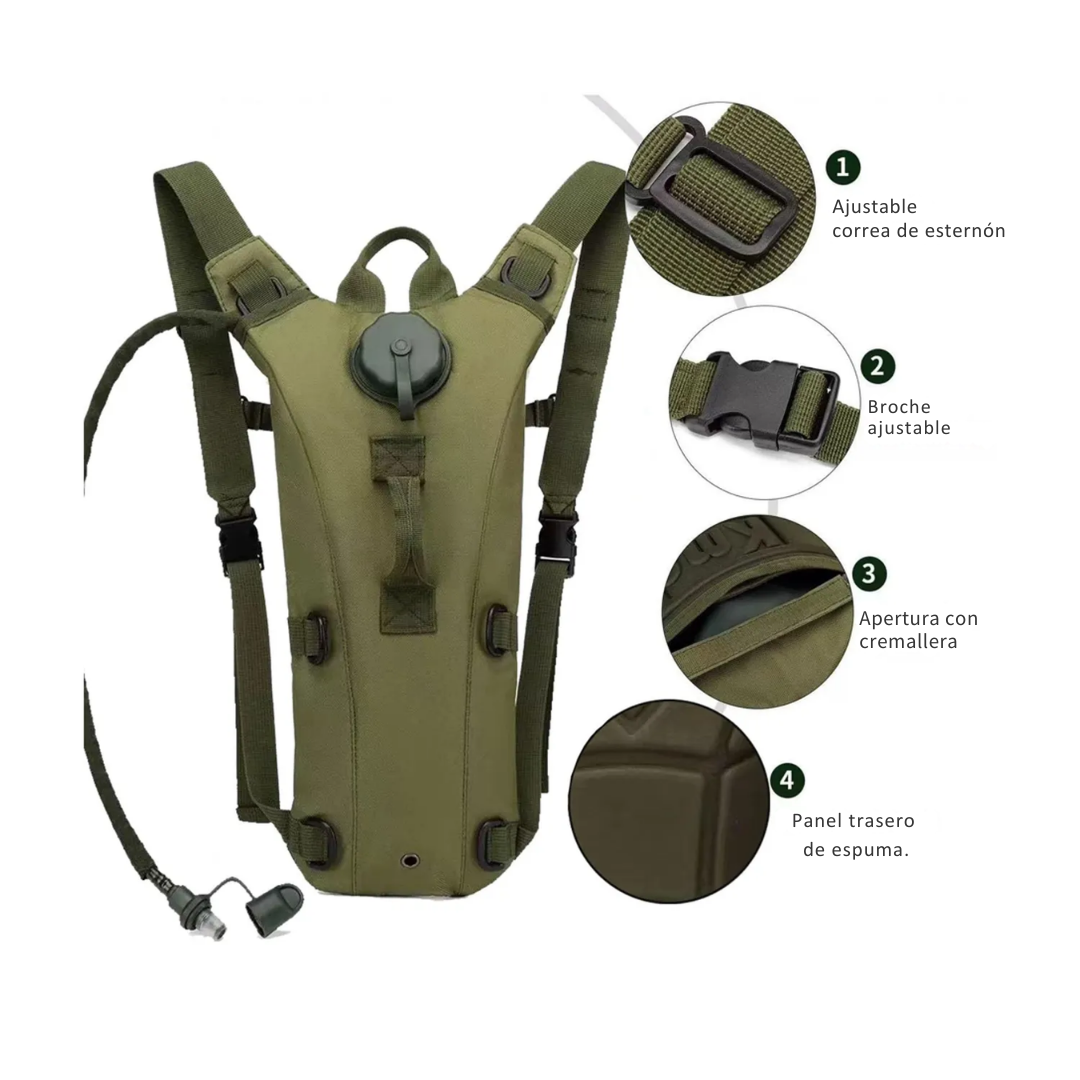 1
Ajustable
correa de esternón

2
Broche
ajustable

3
Apertura con
cremallera

4
Panel trasero
de espuma.