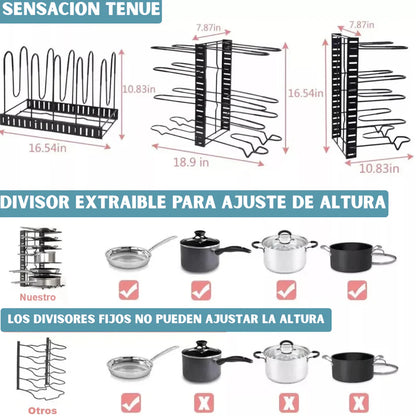 SENSACION TENUE

10.83in
16.54in
7.87in
16.54in
18.9 in
7.87in
10.83in

DIVISOR EXTRAIBLE PARA AJUSTE DE ALTURA

Nuestro

LOS DIVISORES FIJOS NO PUEDEN AJUSTAR LA ALTURA

Otros

X X X