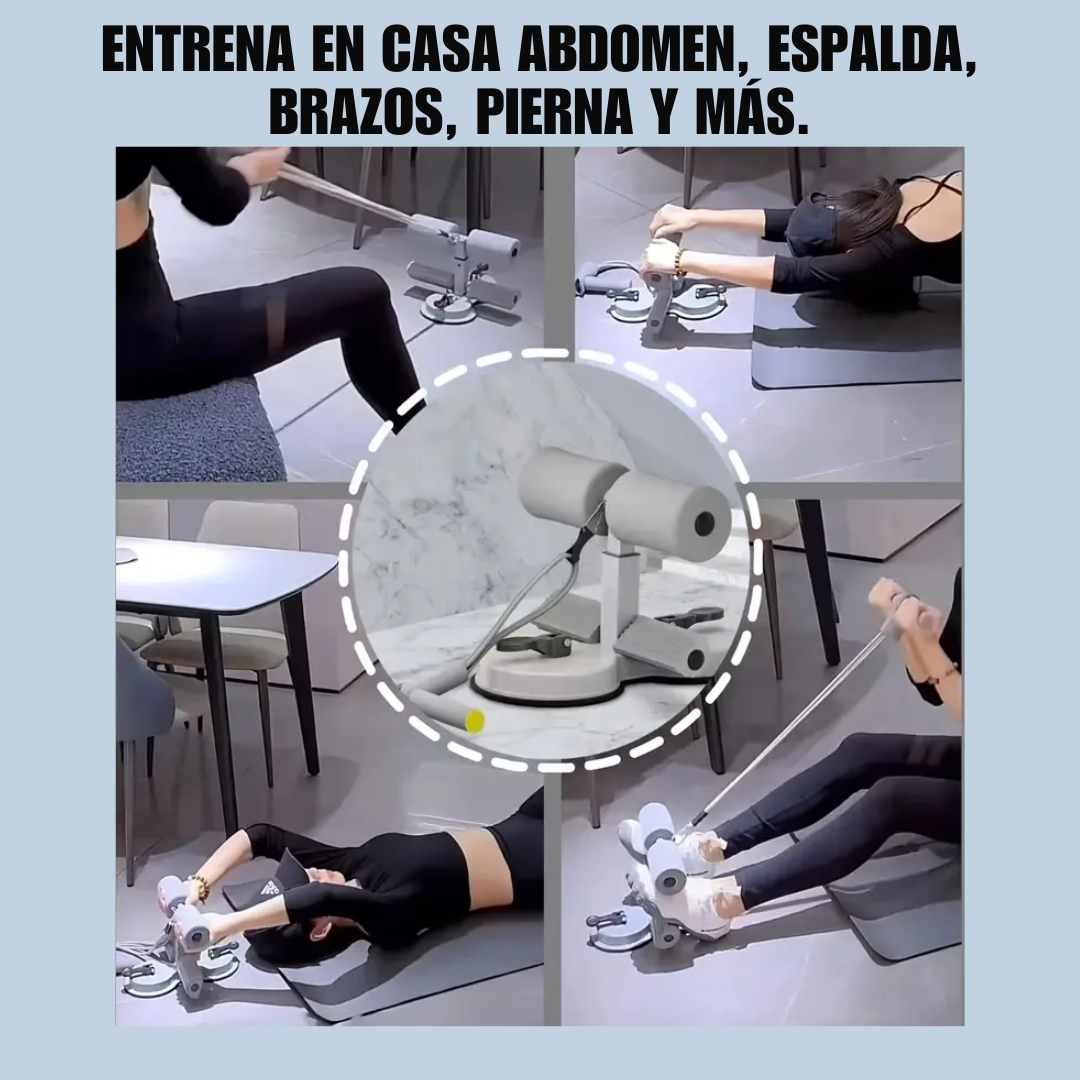 ENTRENA EN CASA ABDOMEN, ESPALDA, BRAZOS, PIERNA Y MÁS.