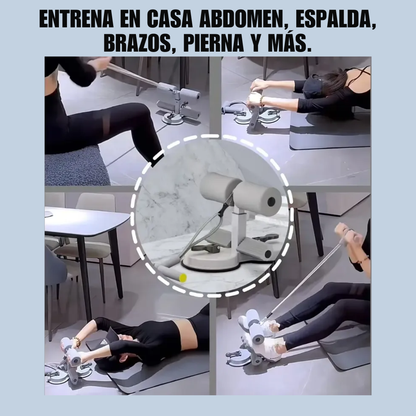 ENTRENA EN CASA ABDOMEN, ESPALDA, BRAZOS, PIERNA Y MÁS.