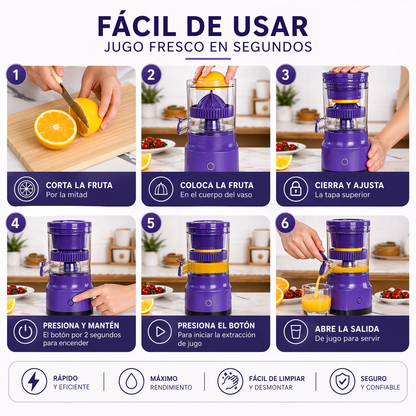 FÁCIL DE USAR
JUGO FRESCO EN SEGUNDOS

1
CORTA LA FRUTA
Por la mitad

2
COLOCA LA FRUTA
En el cuerpo del vaso

3
CIERRA Y AJUSTA
La tapa superior

4
PRESIONA Y MANTÉN
El botón por 2 segundos para encender

5
PRESIONA EL BOTÓN
Para iniciar la extracción de jugo

6
ABRE LA SALIDA
De jugo para servir

RÁPIDO
Y EFICIENTE

MÁXIMO
RENDIMIENTO

FÁCIL DE LIMPIAR
Y DESMONTAR

SEGURO
Y CONFIABLE